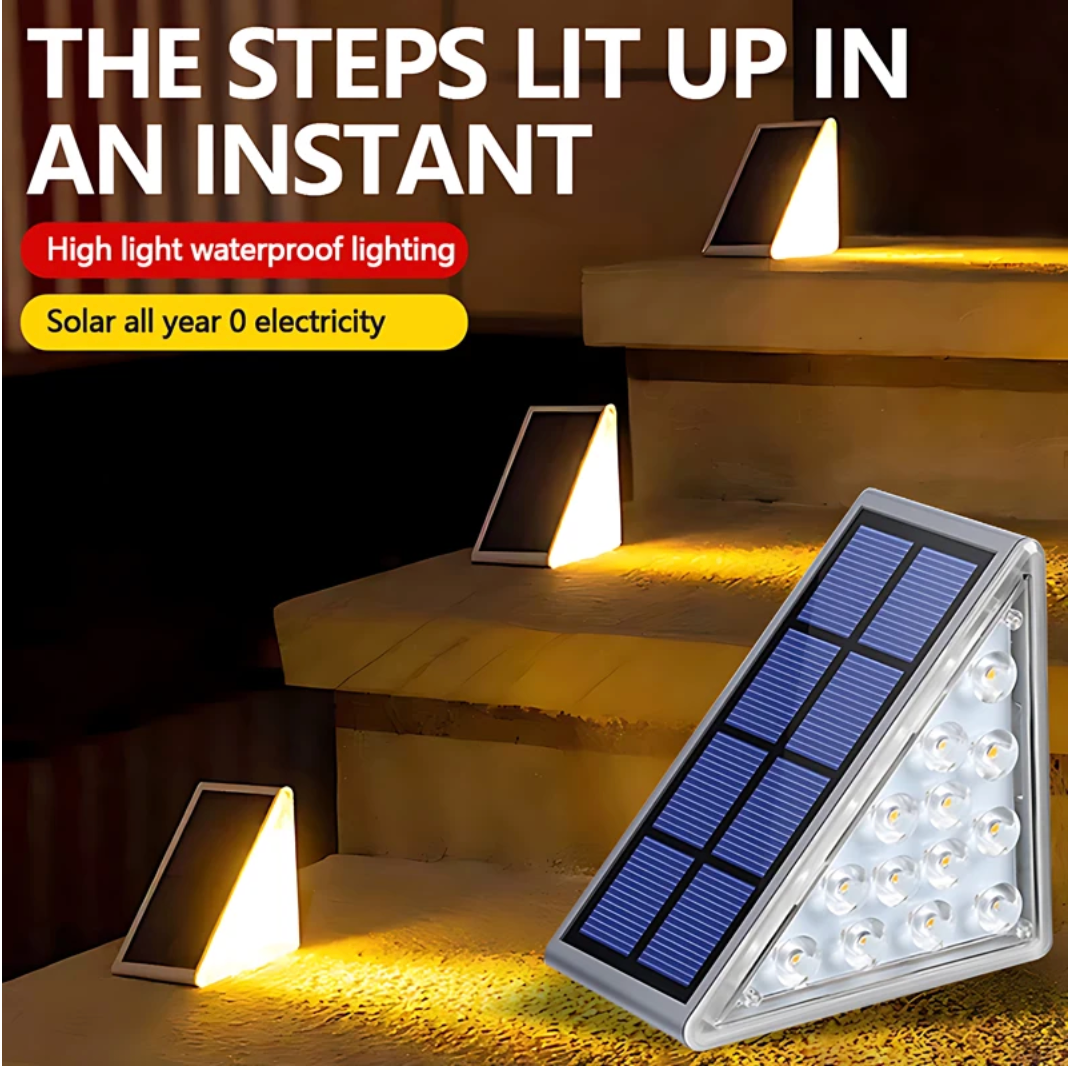 THE STEPS LIT UP IN AN INSTANT

High light waterproof lighting

Solar all year 0 electricity